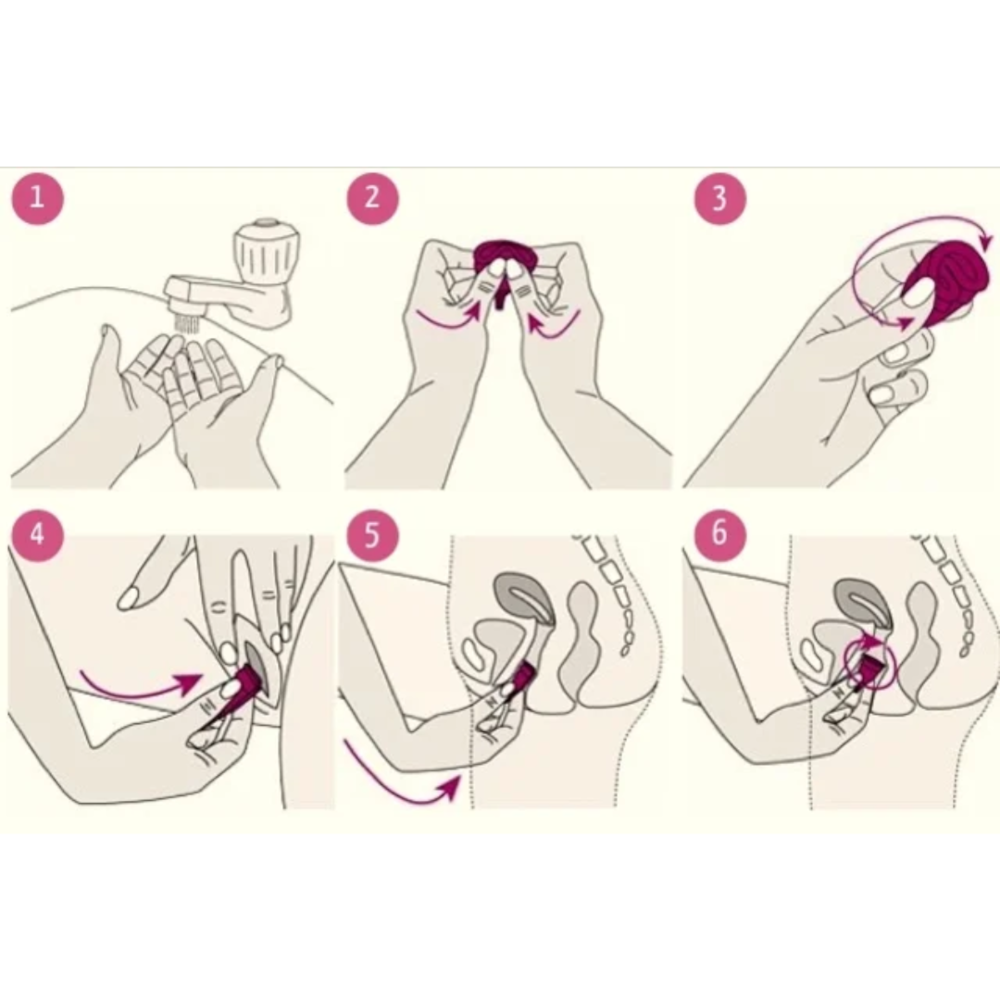 1

2

3

4

5

6